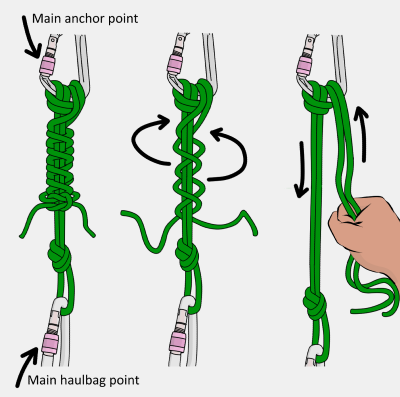 Main anchor point

Main haulbag point